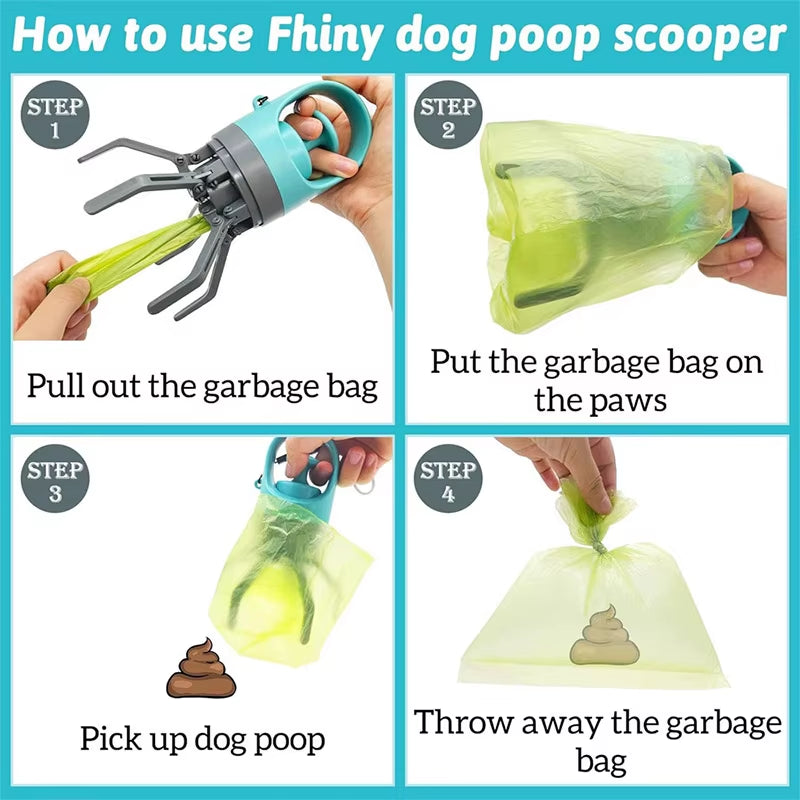 How to use Fhiny dog poop scooper

STEP 1

Pull out the garbage bag

STEP 2

Put the garbage bag on the paws

STEP 3

Pick up dog poop

STEP 4

Throw away the garbage bag